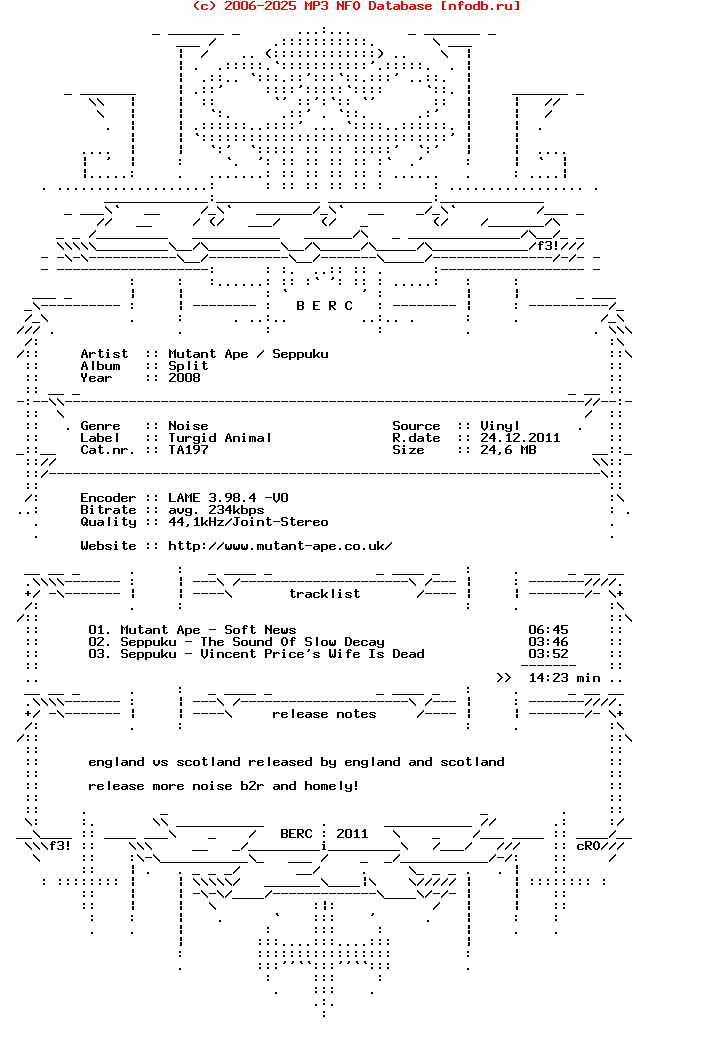 (c) 2006-2025 MP3 NFO Database [nfodb.ru]

f3!

B E R C

Artist :: Mutant Ape / Seppuku
Album :: Split
Year :: 2008

Genre :: Noise
Label :: Turgid Animal
Cat.nr. :: TA197

Source :: Vinyl
R.date :: 24.12.2011
Size :: 24,6 MB

Encoder :: LAME 3.98.4 -V0
Bitrate :: avg. 234kbps
Quality :: 44,1kHz/Joint-Stereo

Website :: http://www.mutant-ape.co.uk/

tracklist

01. Mutant Ape - Soft News 06:45
02. Seppuku - The Sound Of Slow Decay 03:46
03. Seppuku - Vincent Price's Wife Is Dead 03:52

>> 14:23 min

release notes

england vs scotland released by england and scotland

release more noise b2r and homely!

BERC : 2011

f3!

cRO